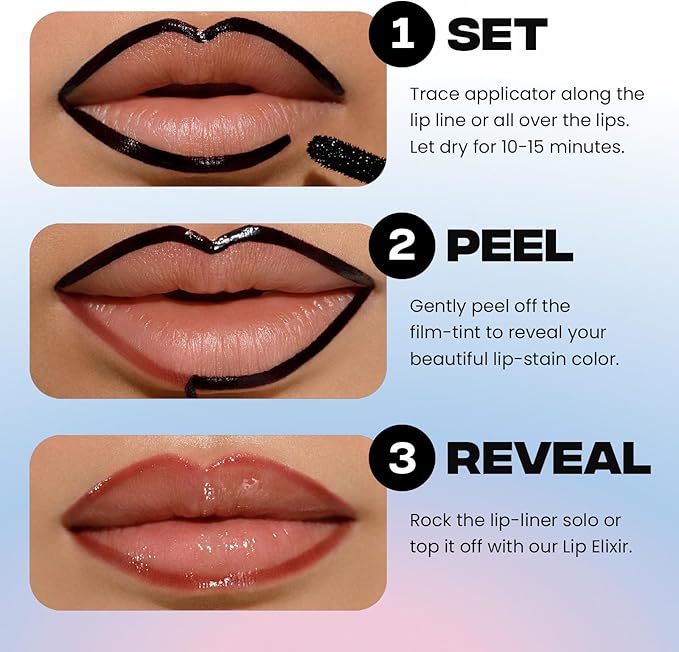 1 SET

Trace applicator along the lip line or all over the lips. Let dry for 10-15 minutes.

2 PEEL

Gently peel off the film-tint to reveal your beautiful lip-stain color.

3 REVEAL

Rock the lip-liner solo or top it off with our Lip Elixir.