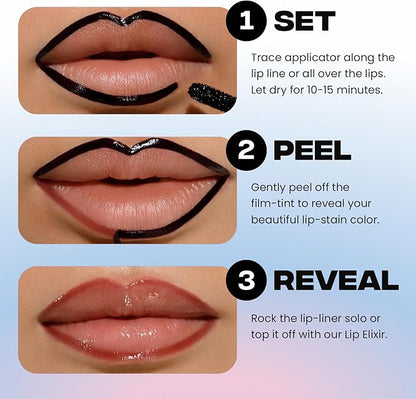 1 SET

Trace applicator along the lip line or all over the lips. Let dry for 10-15 minutes.

2 PEEL

Gently peel off the film-tint to reveal your beautiful lip-stain color.

3 REVEAL

Rock the lip-liner solo or top it off with our Lip Elixir.